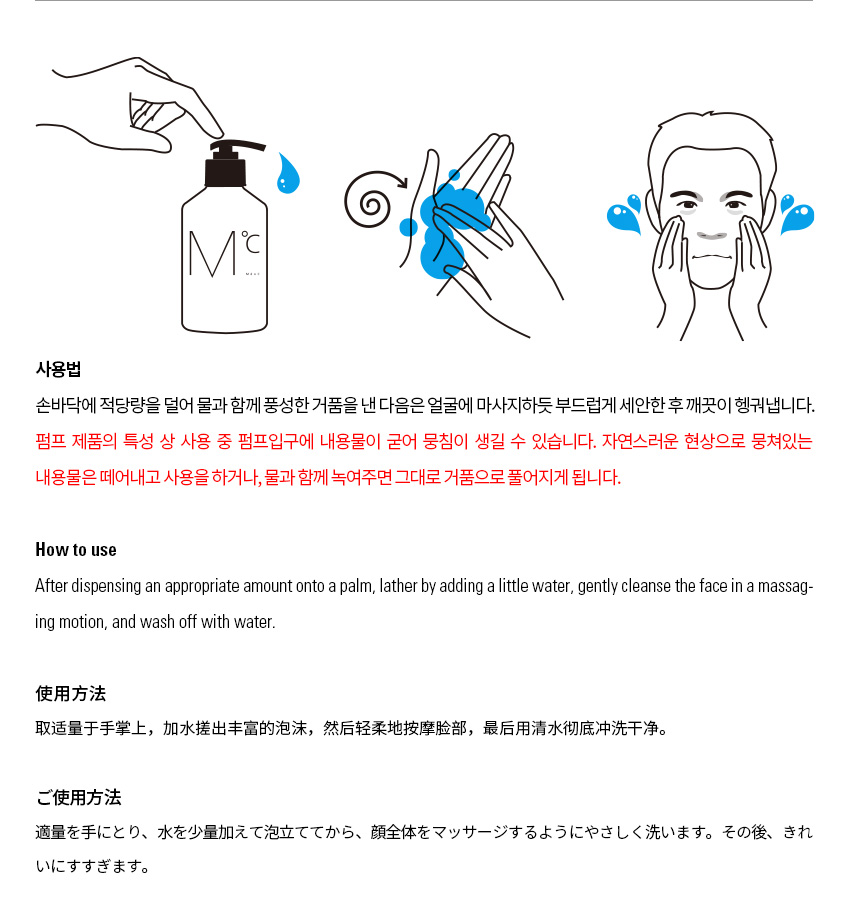 M ℃

사용법
손바닥에 적당량을 덜어 물과 함께 풍성한 거품을 낸 다음은 얼굴에 마사지하듯 부드럽게 세안한 후 깨끗이 헹궈냅니다.
펌프 제품의 특성 상 사용 중 펌프입구에 내용물이 굳어 뭉침이 생길 수 있습니다. 자연스러운 현상으로 뭉쳐있는 내용물은 떼어내고 사용을 하거나, 물과 함께 녹여주면 그대로 거품으로 풀어지게 됩니다.

How to use
After dispensing an appropriate amount onto a palm, lather by adding a little water, gently cleanse the face in a massaging motion, and wash off with water.

使用方法
取适量于手掌上，加水搓出丰富的泡沫，然后轻柔地按摩脸部，最后用清水彻底冲洗干净。

ご使用方法
適量を手にとり、水を少量加えて泡立ててから、顔全体をマッサージするようにやさしく洗います。その後、きれいにすすぎます。